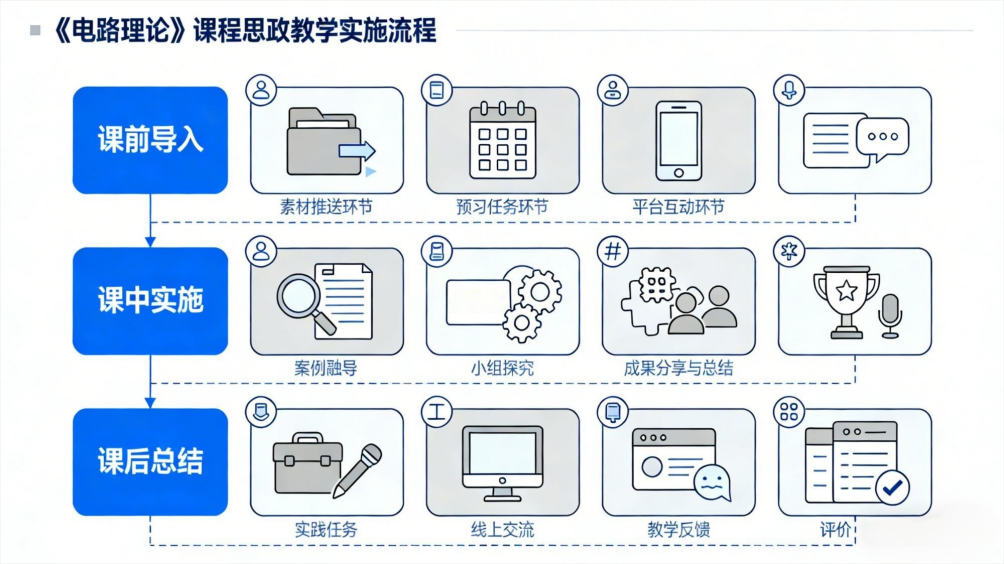 《电路理论》课程思政教学实施流程

课前导入

素材推送环节

预习任务环节

平台互动环节

课中实施

案例融导

小组探究

成果分享与总结

课后总结

实践任务

线上交流

教学反馈

评价